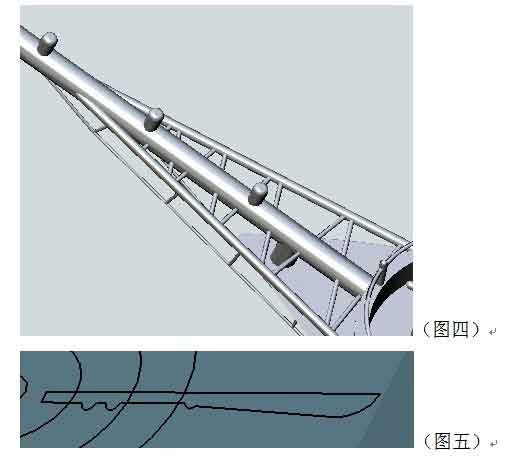 （图四）

（图五）