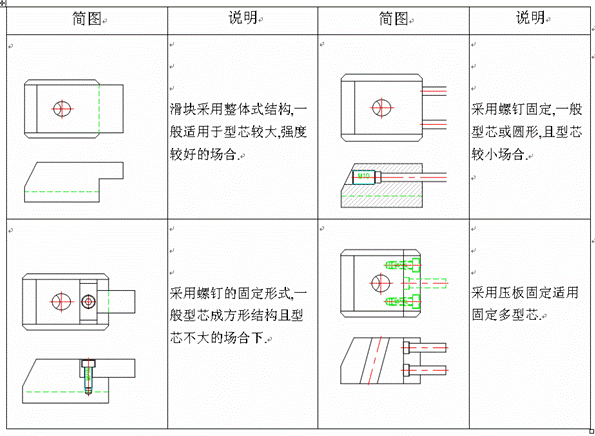 | 简图 | 说明 | 简图 | 说明 |
|---|---|---|---|
|  | 滑块采用整体式结构,一般适用于型芯较大,强度较好的场合. | M10 | 采用螺钉固定,一般型芯或圆形,且型芯较小场合. |
|  | 采用螺钉的固定形式,一般型芯成方形结构且型芯不大的场合下. |  | 采用压板固定适用固定多型芯. |