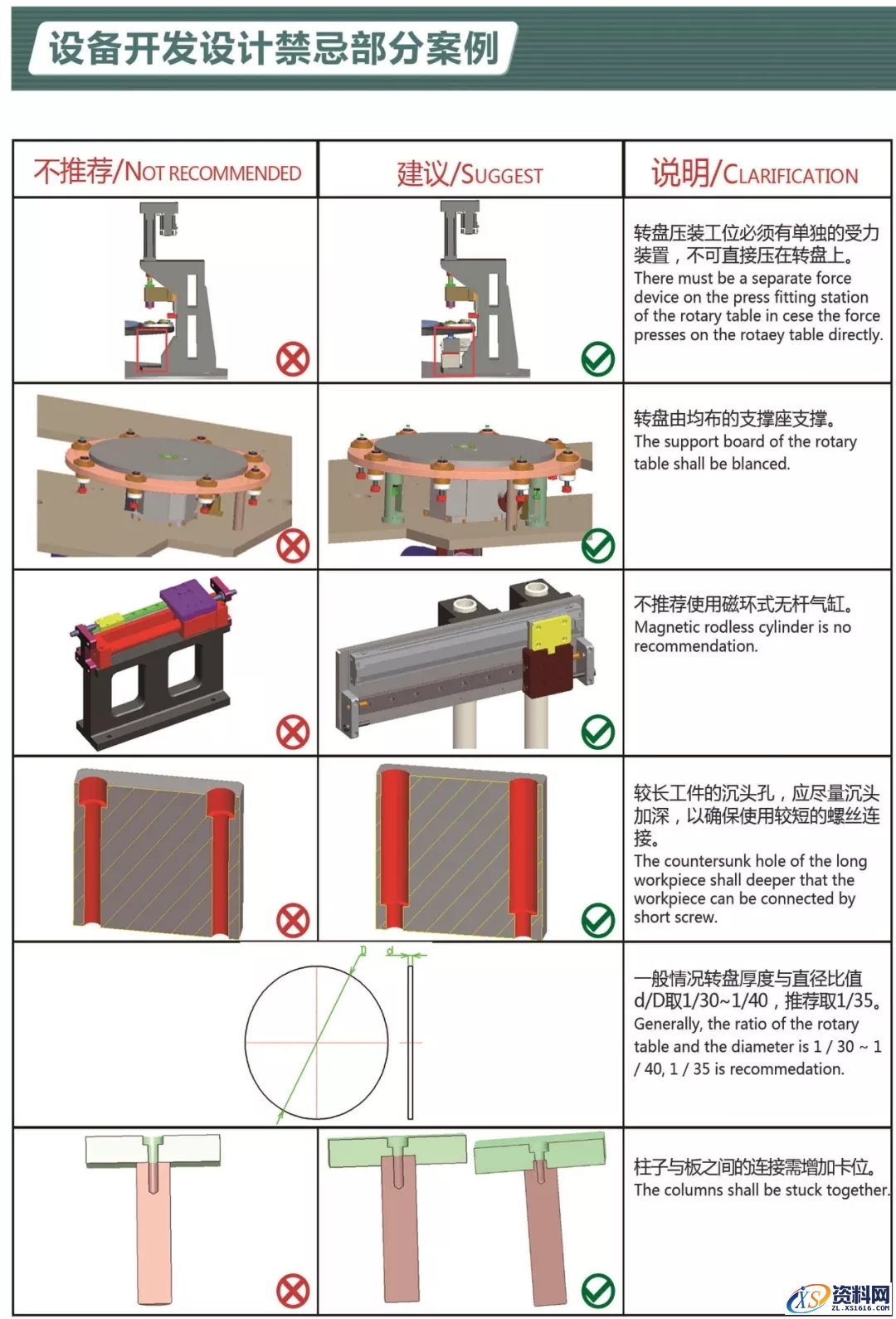 设备开发设计禁忌部分案例

| 不推荐/NOT RECOMMENDED | 建议/SUGGEST | 说明/CLARIFICATION |
|---|---|---|
| | | 转盘压装工位必须有单独的受力装置，不可直接压在转盘上。 There must be a separate force device on the press fitting station of the rotary table in cese the force presses on the rotaey table directly. |
| | | 转盘由均布的支撑座支撑。 The support board of the rotary table shall be blanced. |
| | | 不推荐使用磁环式无杆气缸。 Magnetic rodless cylinder is no recommendation. |
| | | 较长工件的沉头孔，应尽量沉头加深，以确保使用较短的螺丝连接。 The countersunk hole of the long workpiece shall deeper that the workpiece can be connected by short screw. |
| D d | | 一般情况转盘厚度与直径比值d/D取1/30~1/40，推荐取1/35。 Generally, the ratio of the rotary table and the diameter is 1 / 30 ~ 1 / 40, 1 / 35 is recommedation. |
| | | 柱子与板之间的连接需增加卡位。 The columns shall be stuck together. |

资料网
ZL.XS1616.COM