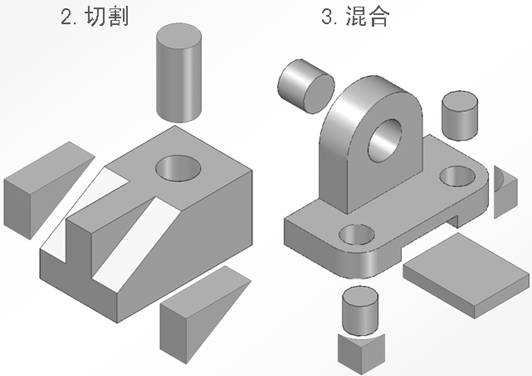 2. 切割

3. 混合