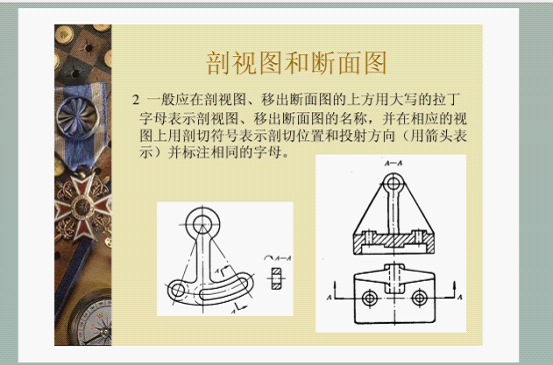 剖视图和断面图

2 一般应在剖视图、移出断面图的上方用大写的拉丁字母表示剖视图、移出断面图的名称，并在相应的视图上用剖切符号表示剖切位置和投射方向（用箭头表示）并标注相同的字母。

A—A

A

A

A—A

A

A