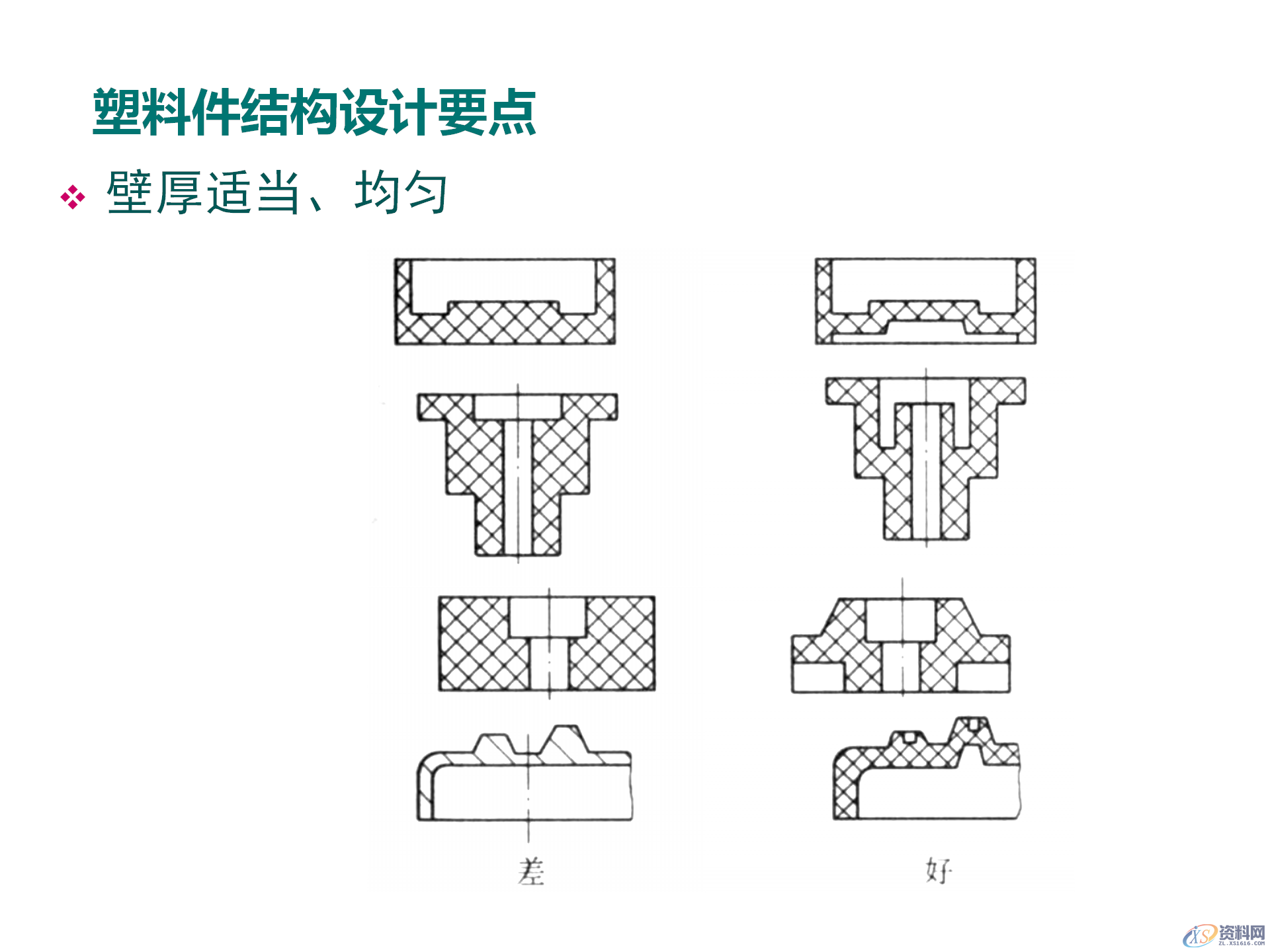 塑料件结构设计要点

❖ 壁厚适当、均匀

差

好

XS 资料网
ZL.XS1616.COM