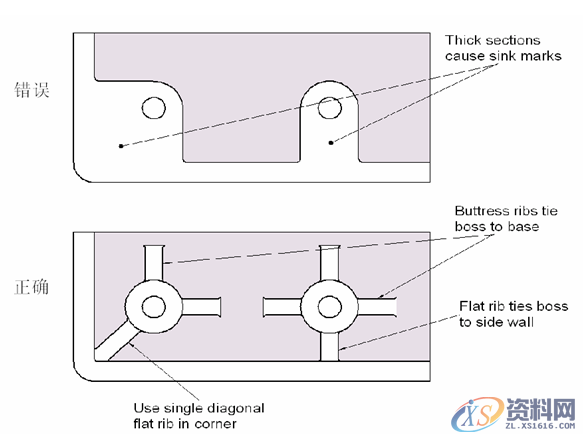 错误

Thick sections cause sink marks

正确

Buttress ribs tie boss to base

Flat rib ties boss to side wall

Use single diagonal flat rib in corner

XS 资料网
ZL.XS1616.COM