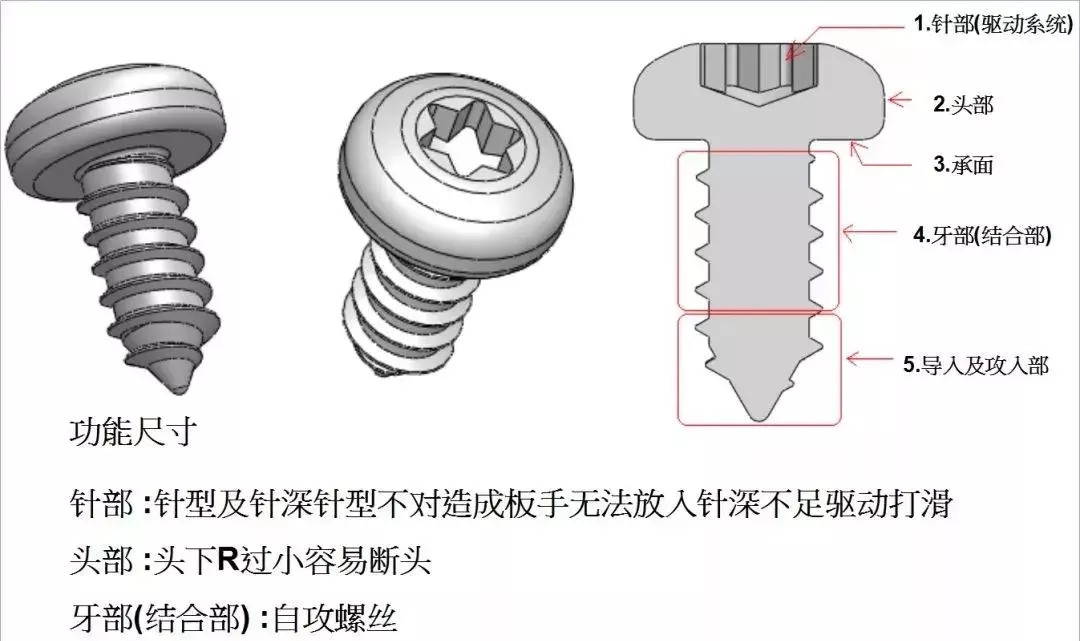 1.针部(驱动系统)

2.头部

3.承面

4.牙部(结合部)

5.导入及攻入部

功能尺寸

针部 :针型及针深针型不对造成板手无法放入针深不足驱动打滑

头部 :头下R过小容易断头

牙部(结合部) :自攻螺丝