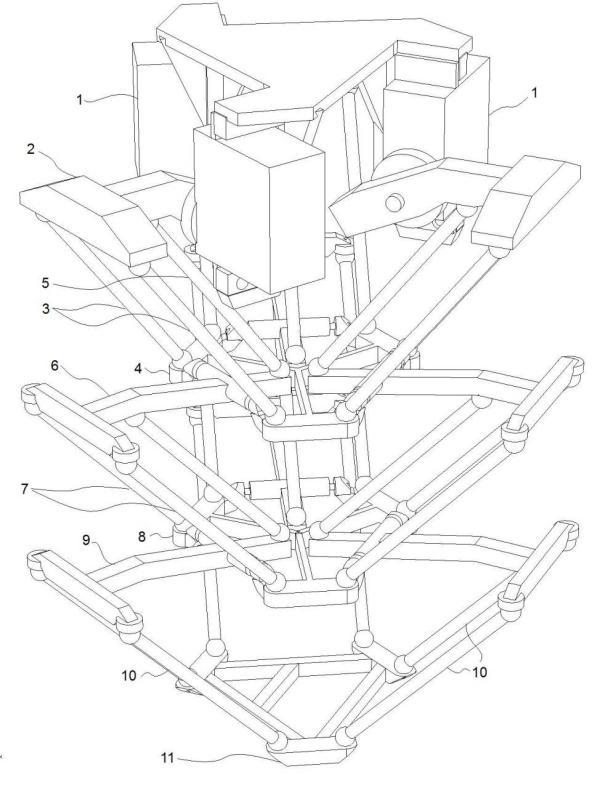 1
1
2
5
3
4
6
7
8
9
10
10
11