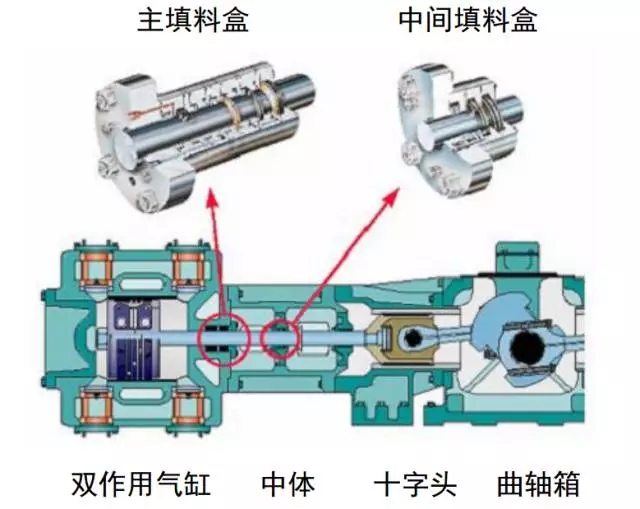 主填料盒

中间填料盒

双作用气缸

中体

十字头

曲轴箱