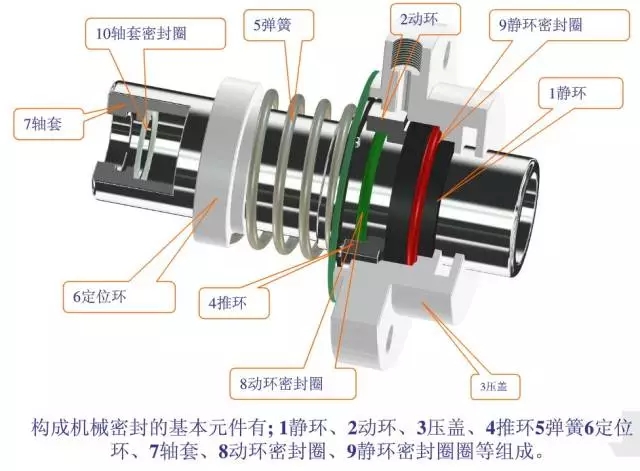 10轴套密封圈

5弹簧

2动环

9静环密封圈

1静环

7轴套

6定位环

4推环

8动环密封圈

3压盖

构成机械密封的基本元件有；1静环、2动环、3压盖、4推环5弹簧6定位环、7轴套、8动环密封圈、9静环密封圈圈等组成。