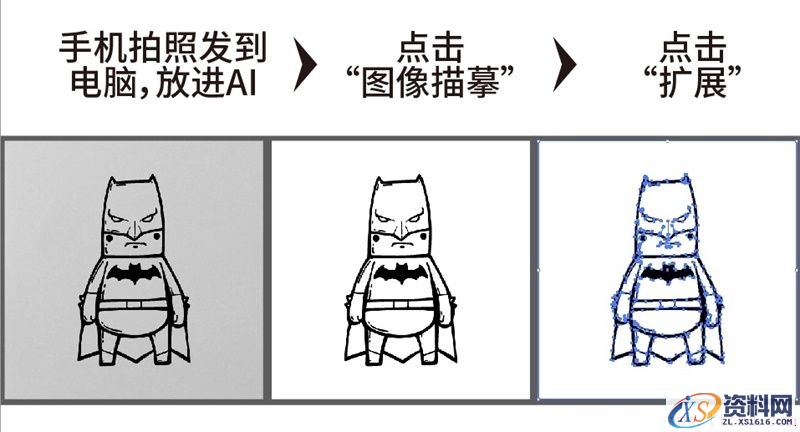 手机拍照发到电脑,放进AI

点击“图像描摹”

点击“扩展”

XS 资料网 ZL.XS1616.COM